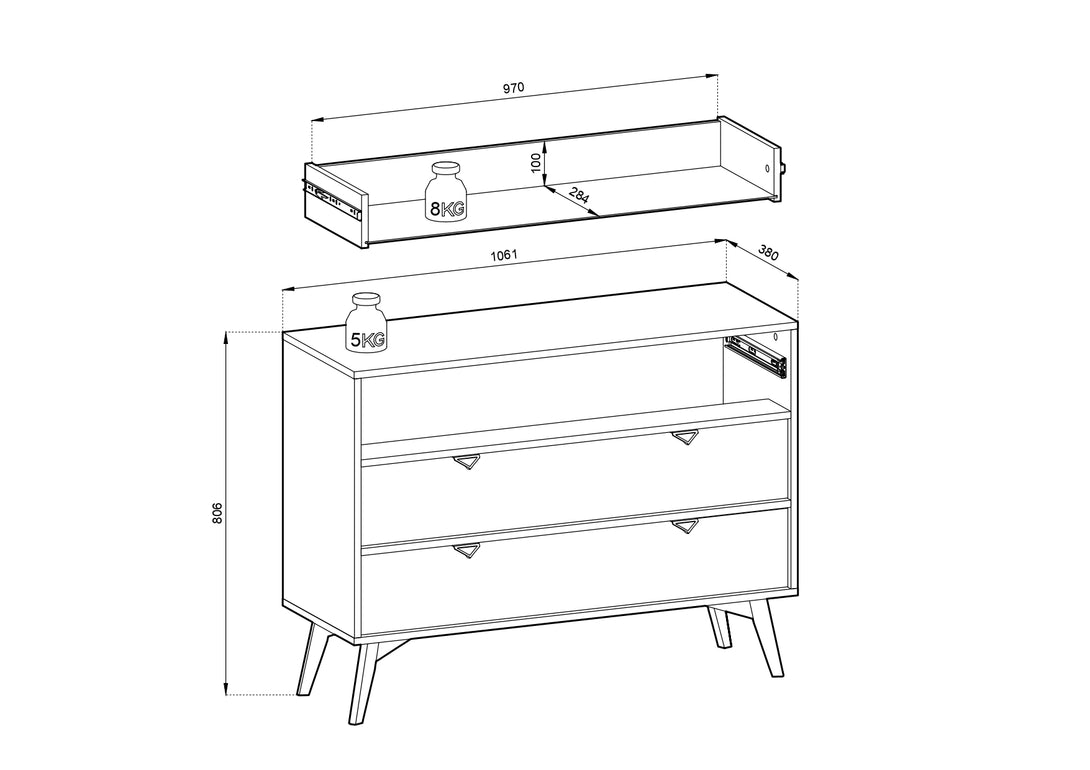 970

100

284

8KG

1061

380

5KG

806